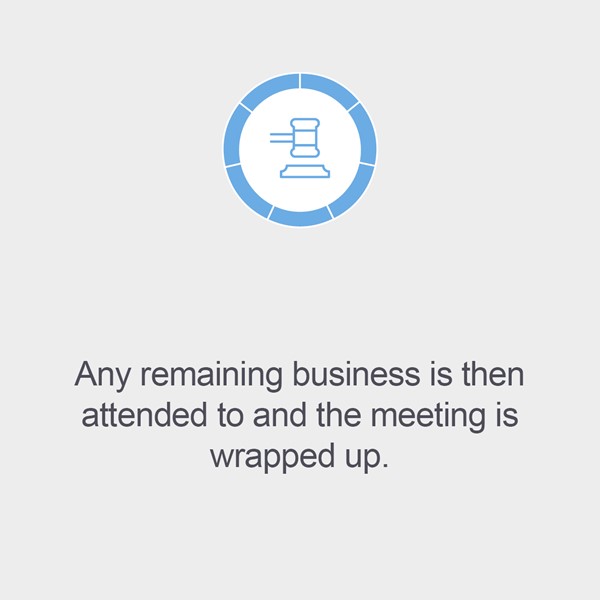 Any remaining business is then attended to and the meeting is wrapped up.