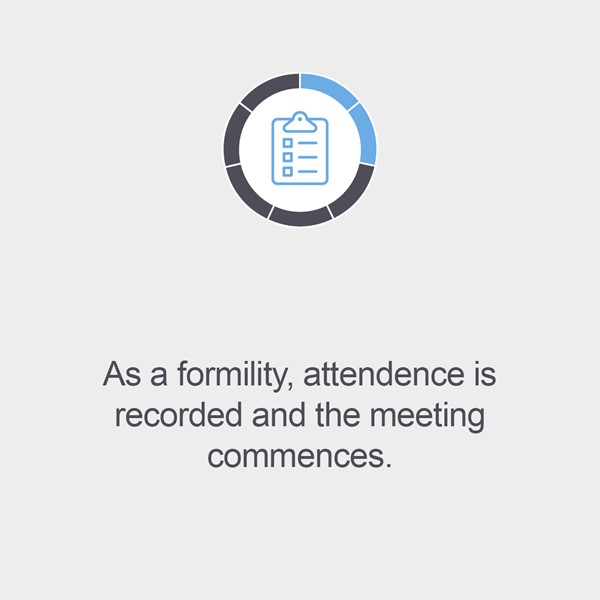 As a formility, attendence is recorded and the meeting commences.